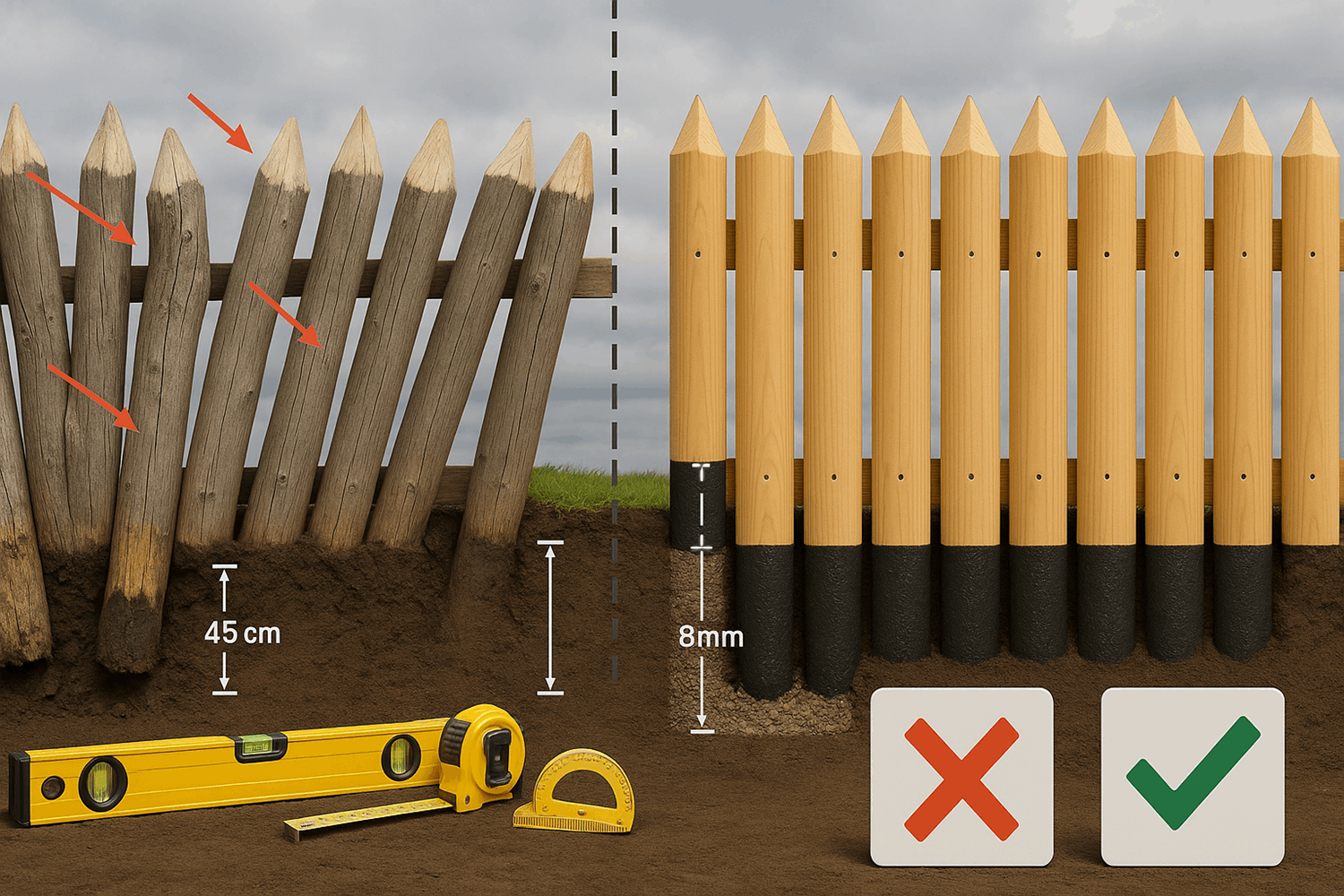 45 cm

8mm